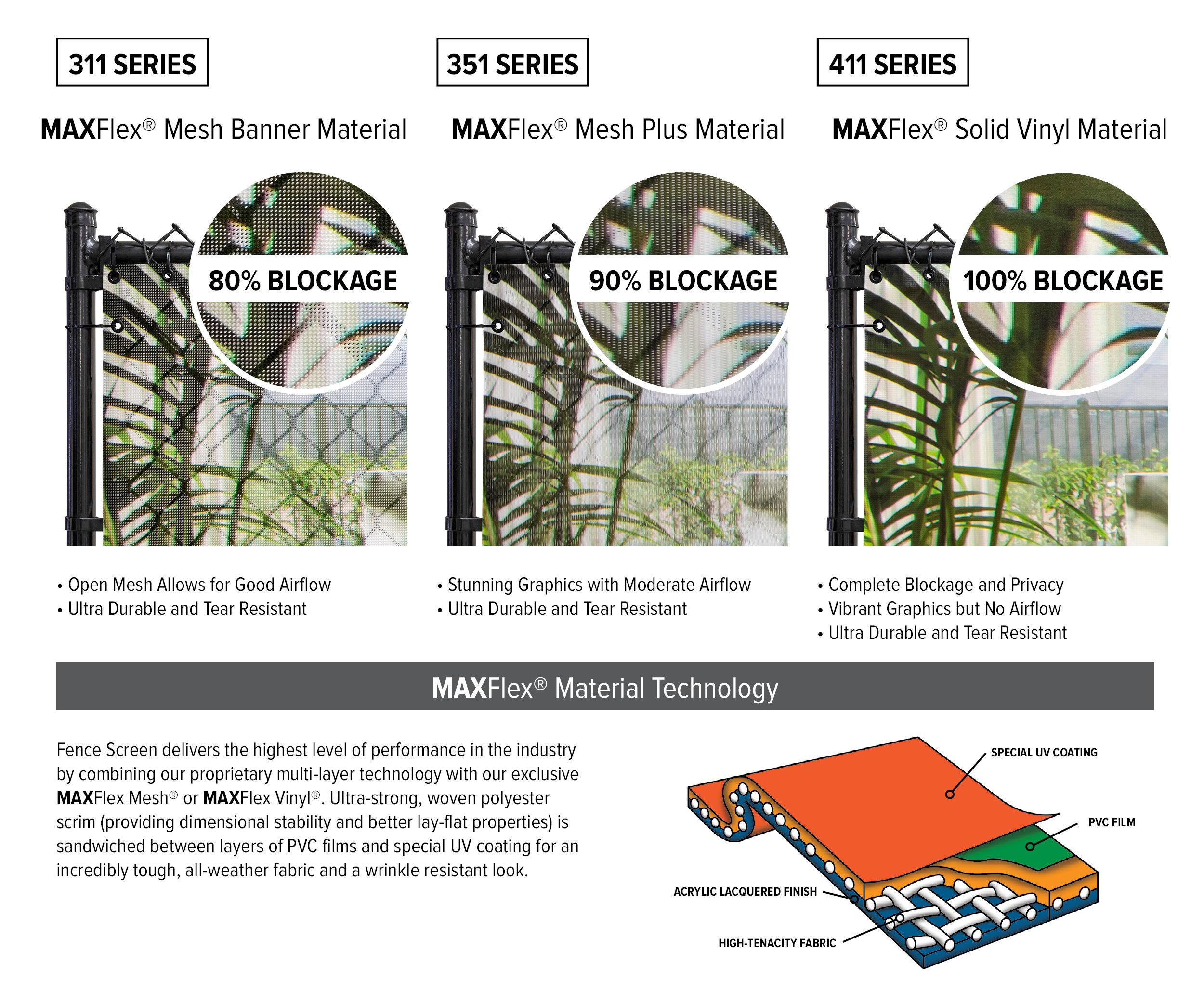 311 SERIES

MAXFlex® Mesh Banner Material

80% BLOCKAGE

• Open Mesh Allows for Good Airflow
• Ultra Durable and Tear Resistant

351 SERIES

MAXFlex® Mesh Plus Material

90% BLOCKAGE

• Stunning Graphics with Moderate Airflow
• Ultra Durable and Tear Resistant

411 SERIES

MAXFlex® Solid Vinyl Material

100% BLOCKAGE

• Complete Blockage and Privacy
• Vibrant Graphics but No Airflow
• Ultra Durable and Tear Resistant

MAXFlex® Material Technology

Fence Screen delivers the highest level of performance in the industry by combining our proprietary multi-layer technology with our exclusive MAXFlex Mesh® or MAXFlex Vinyl®. Ultra-strong, woven polyester scrim (providing dimensional stability and better lay-flat properties) is sandwiched between layers of PVC films and special UV coating for an incredibly tough, all-weather fabric and a wrinkle resistant look.

SPECIAL UV COATING
PVC FILM
ACRYLIC LACQUERED FINISH
HIGH-TENACITY FABRIC