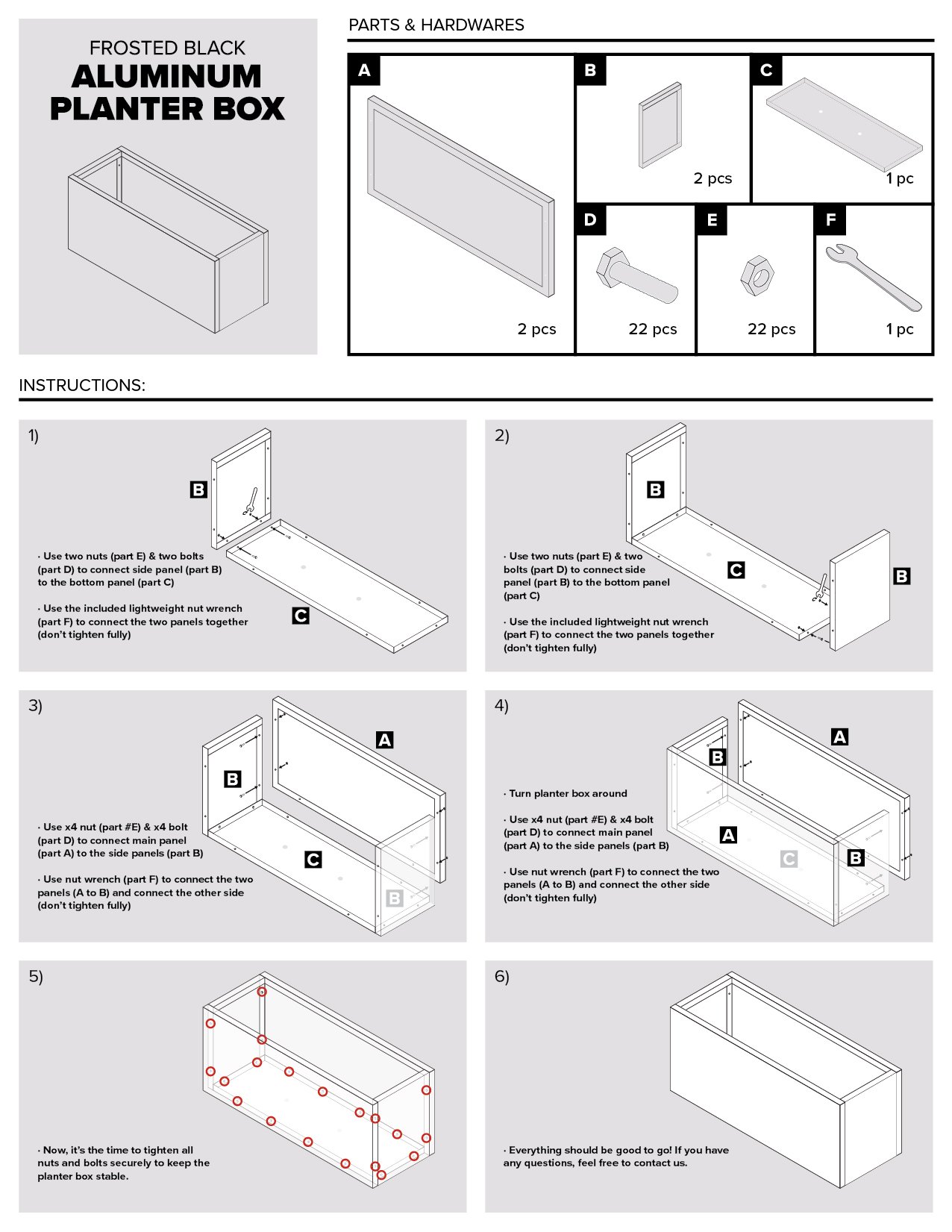 FROSTED BLACK
ALUMINUM PLANTER BOX

PARTS & HARDWARES

A
2 pcs

B
2 pcs

C
1 pc

D
22 pcs

E
22 pcs

F
1 pc

INSTRUCTIONS:

1)

B

C

· Use two nuts (part E) & two bolts (part D) to connect side panel (part B) to the bottom panel (part C)

· Use the included lightweight nut wrench (part F) to connect the two panels together (don't tighten fully)

2)

B

C

B

· Use two nuts (part E) & two bolts (part D) to connect side panel (part B) to the bottom panel (part C)

· Use the included lightweight nut wrench (part F) to connect the two panels together (don't tighten fully)

3)

A

B

C

B

· Use x4 nut (part #E) & x4 bolt (part D) to connect main panel (part A) to the side panels (part B)

· Use nut wrench (part F) to connect the two panels (A to B) and connect the other side (don't tighten fully)

4)

A

B

A

C

B

· Turn planter box around

· Use x4 nut (part #E) & x4 bolt (part D) to connect main panel (part A) to the side panels (part B)

· Use nut wrench (part F) to connect the two panels (A to B) and connect the other side (don't tighten fully)

5)

· Now, it's the time to tighten all nuts and bolts securely to keep the planter box stable.

6)

· Everything should be good to go! If you have any questions, feel free to contact us.