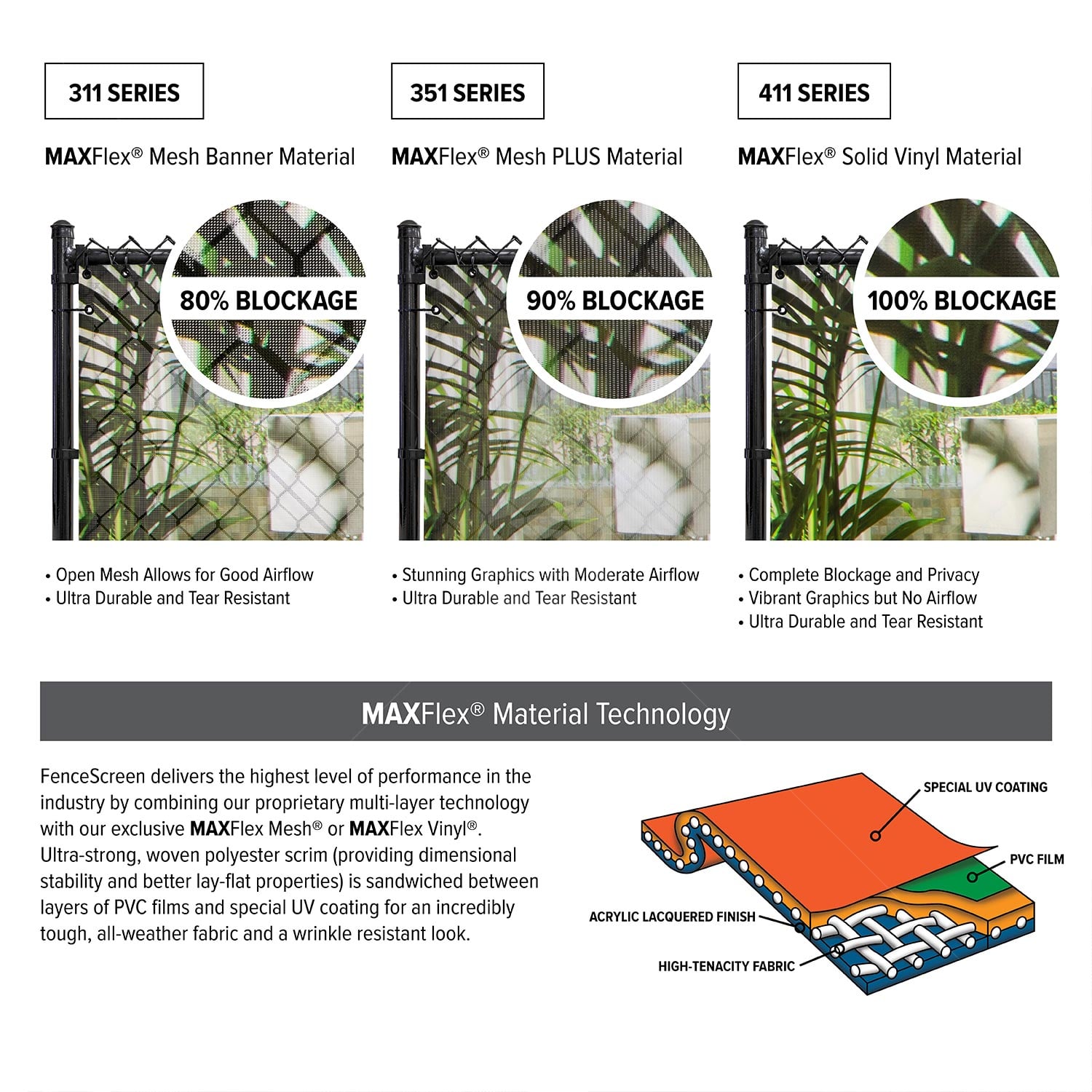 311 SERIES

MAXFlex® Mesh Banner Material

80% BLOCKAGE

• Open Mesh Allows for Good Airflow
• Ultra Durable and Tear Resistant

351 SERIES

MAXFlex® Mesh PLUS Material

90% BLOCKAGE

• Stunning Graphics with Moderate Airflow
• Ultra Durable and Tear Resistant

411 SERIES

MAXFlex® Solid Vinyl Material

100% BLOCKAGE

• Complete Blockage and Privacy
• Vibrant Graphics but No Airflow
• Ultra Durable and Tear Resistant

MAXFlex® Material Technology

FenceScreen delivers the highest level of performance in the industry by combining our proprietary multi-layer technology with our exclusive MAXFlex Mesh® or MAXFlex Vinyl®. Ultra-strong, woven polyester scrim (providing dimensional stability and better lay-flat properties) is sandwiched between layers of PVC films and special UV coating for an incredibly tough, all-weather fabric and a wrinkle resistant look.

SPECIAL UV COATING
PVC FILM
ACRYLIC LACQUERED FINISH
HIGH-TENACITY FABRIC